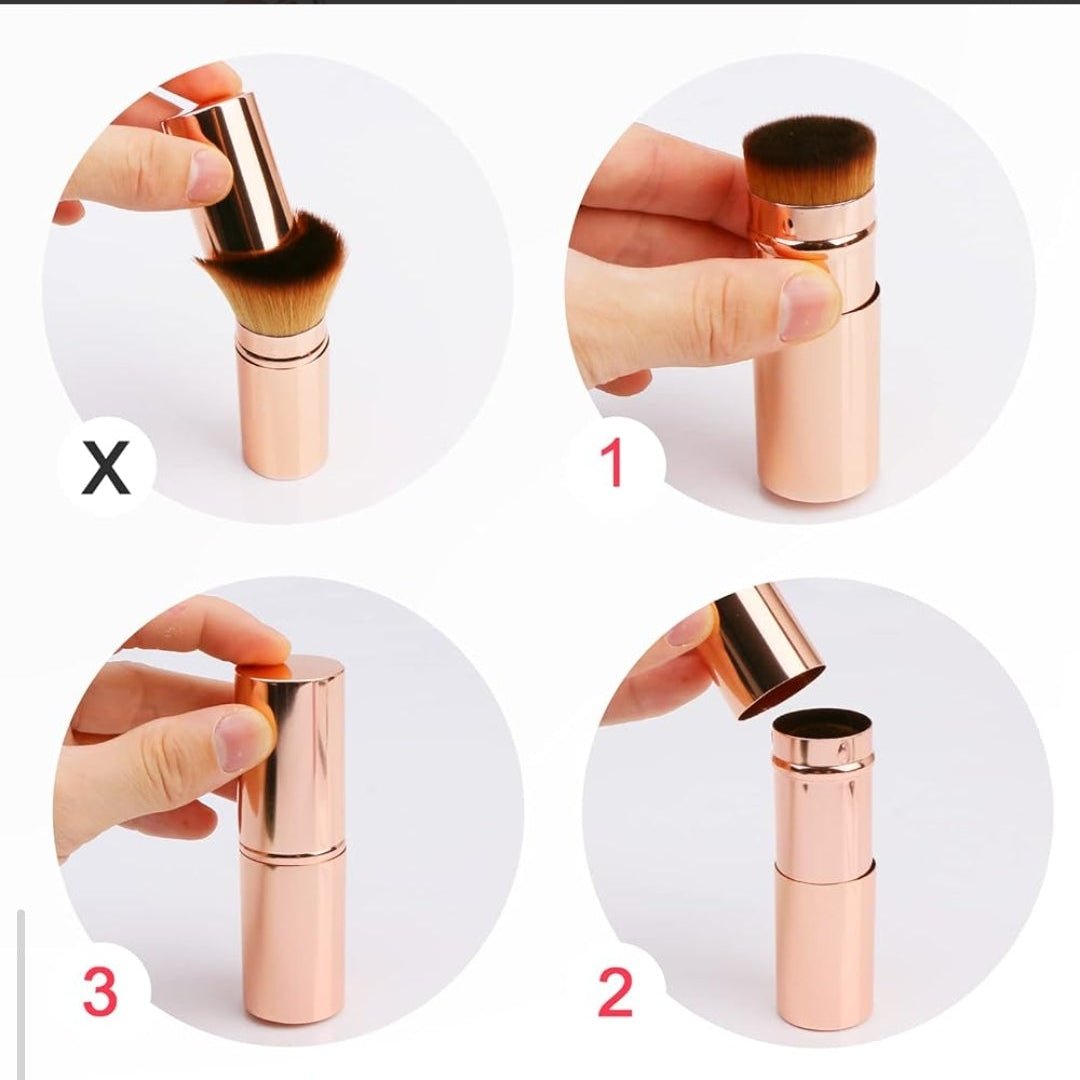 X

1

3

2