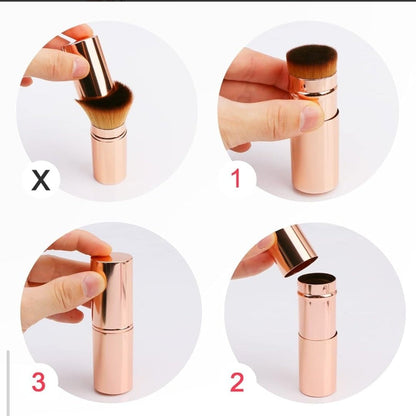 X

1

3

2