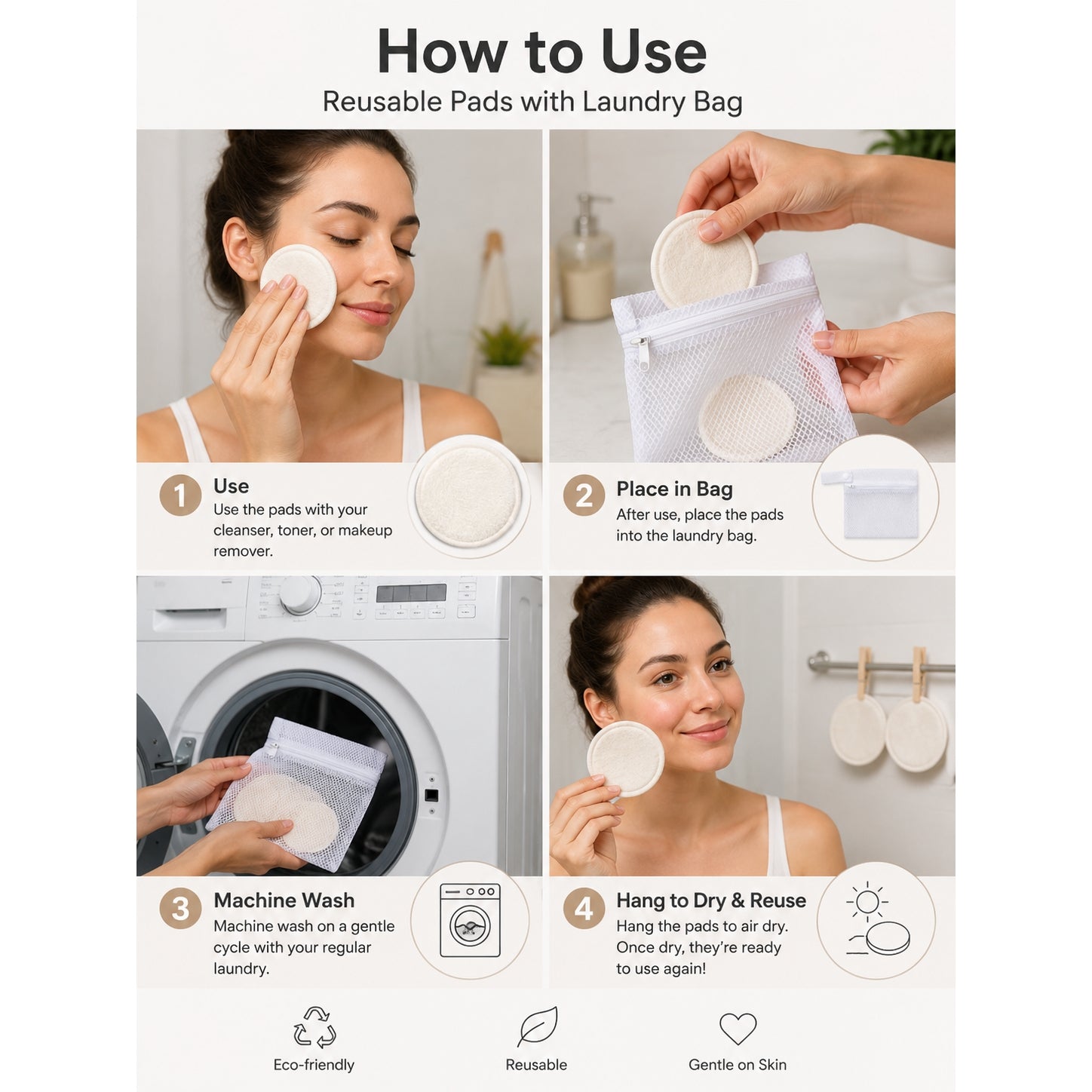 How to Use
Reusable Pads with Laundry Bag

1 Use
Use the pads with your cleanser, toner, or makeup remover.

2 Place in Bag
After use, place the pads into the laundry bag.

3 Machine Wash
Machine wash on a gentle cycle with your regular laundry.

4 Hang to Dry & Reuse
Hang the pads to air dry. Once dry, they're ready to use again!

Eco-friendly

Reusable

Gentle on Skin